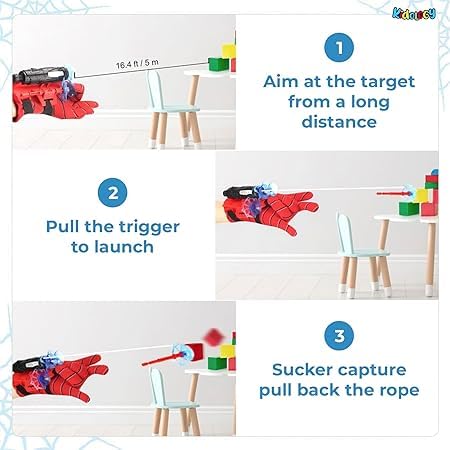 Kidology

16.4 ft / 5 m

1

Aim at the target from a long distance

2

Pull the trigger to launch

3

Sucker capture pull back the rope