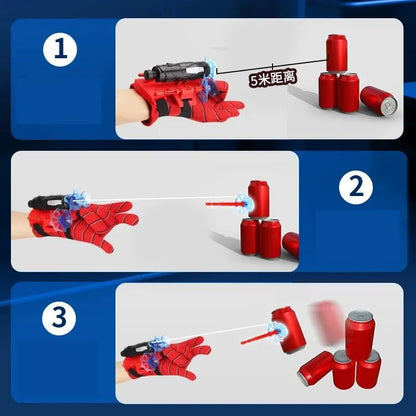 1

5米距离

2

3