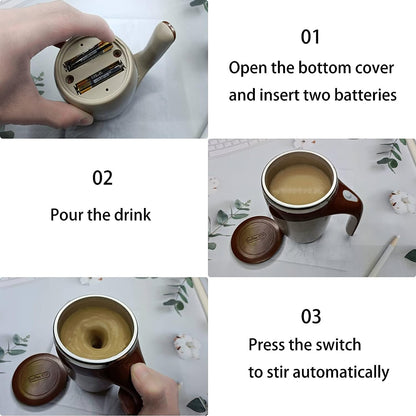 01
Open the bottom cover and insert two batteries

02
Pour the drink

03
Press the switch to stir automatically