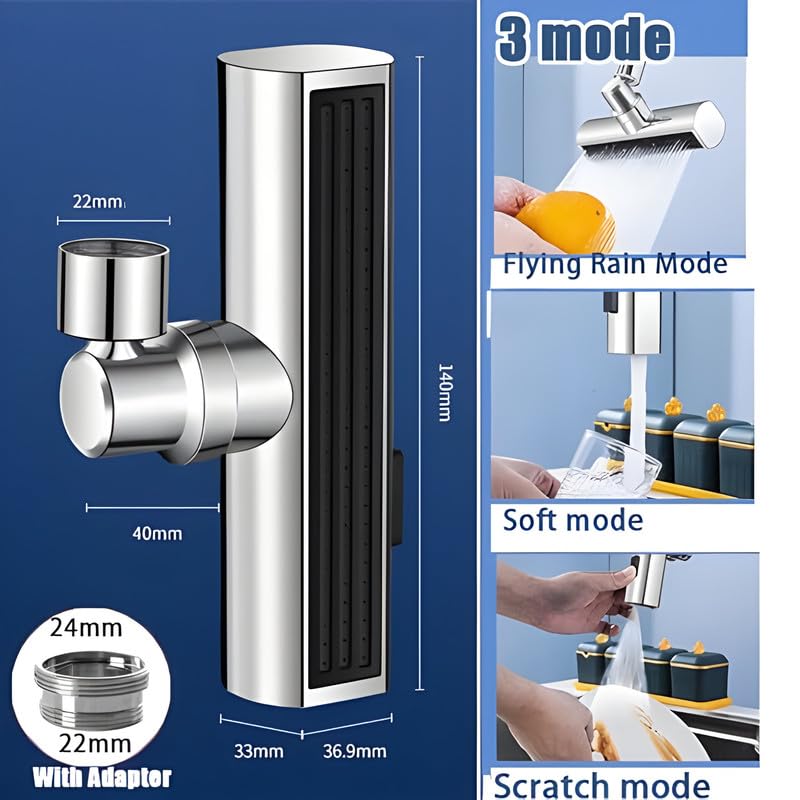 22mm

140mm

40mm

24mm

22mm

With Adaptor

33mm

36.9mm

3 mode

Flying Rain Mode

Soft mode

Scratch mode