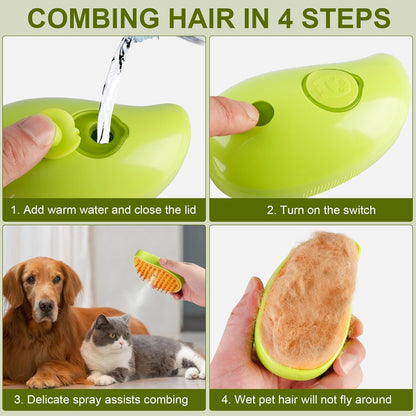 COMBING HAIR IN 4 STEPS

1. Add warm water and close the lid

2. Turn on the switch

3. Delicate spray assists combing

4. Wet pet hair will not fly around