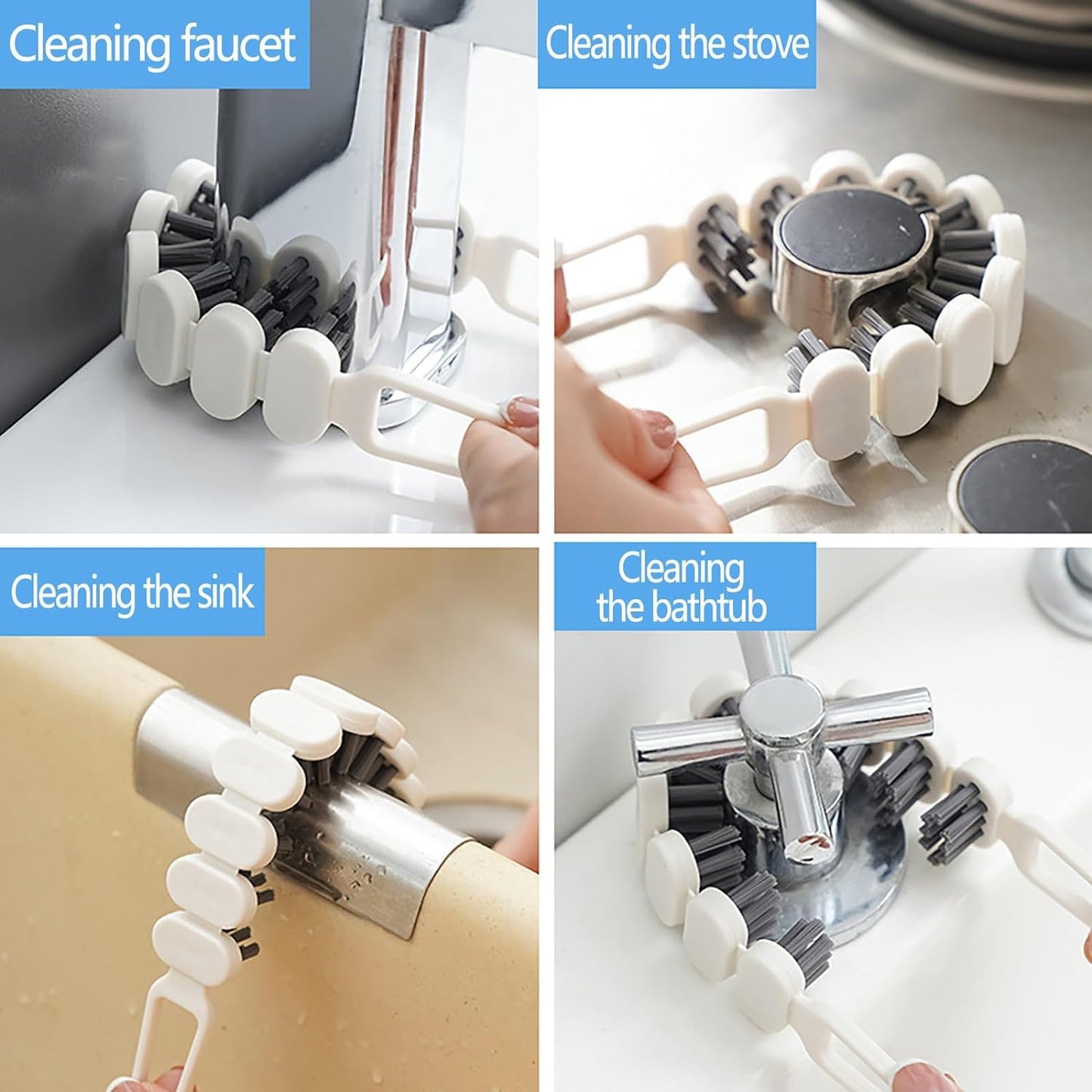 Cleaning faucet

Cleaning the stove

Cleaning the sink

Cleaning the bathtub