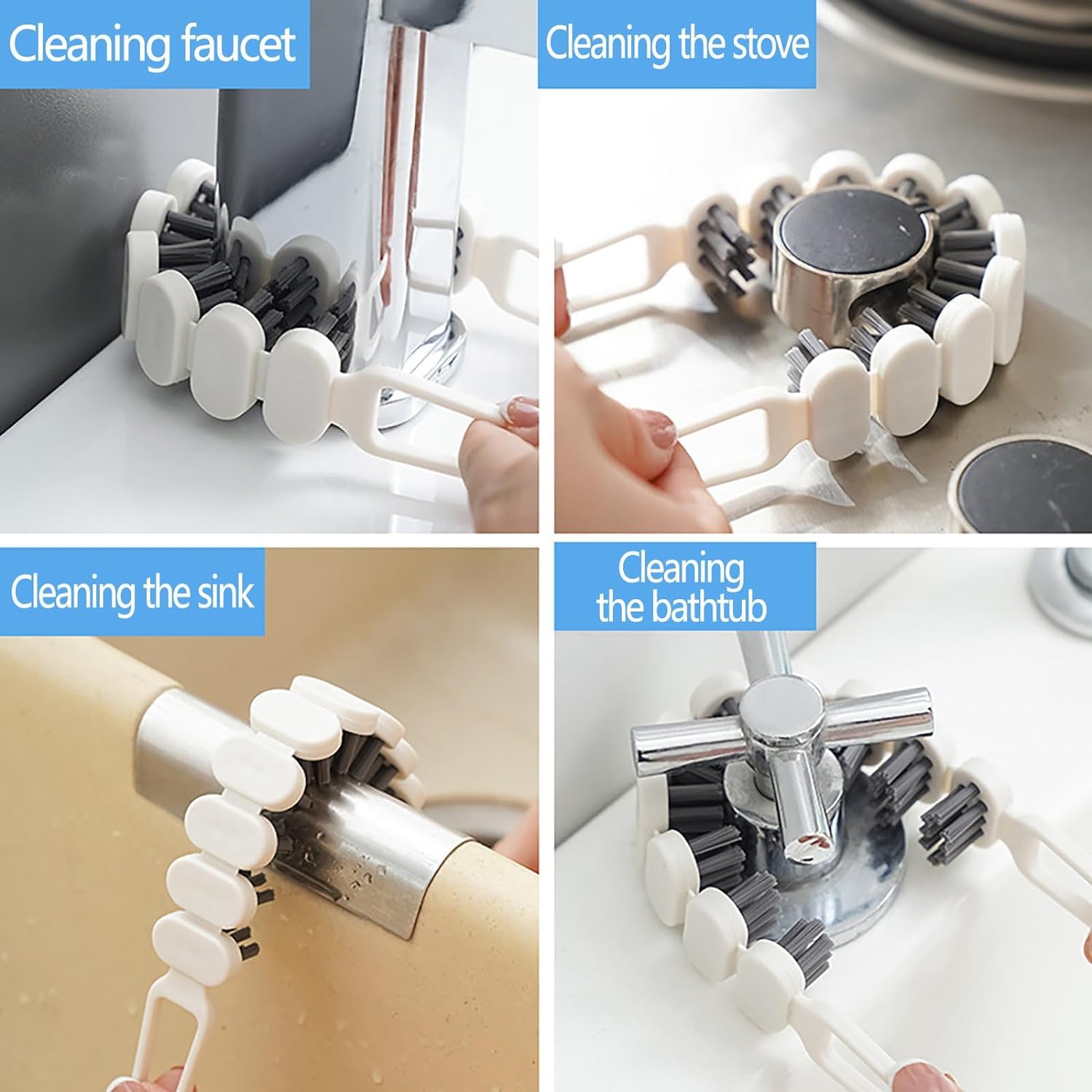 Cleaning faucet

Cleaning the stove

Cleaning the sink

Cleaning the bathtub