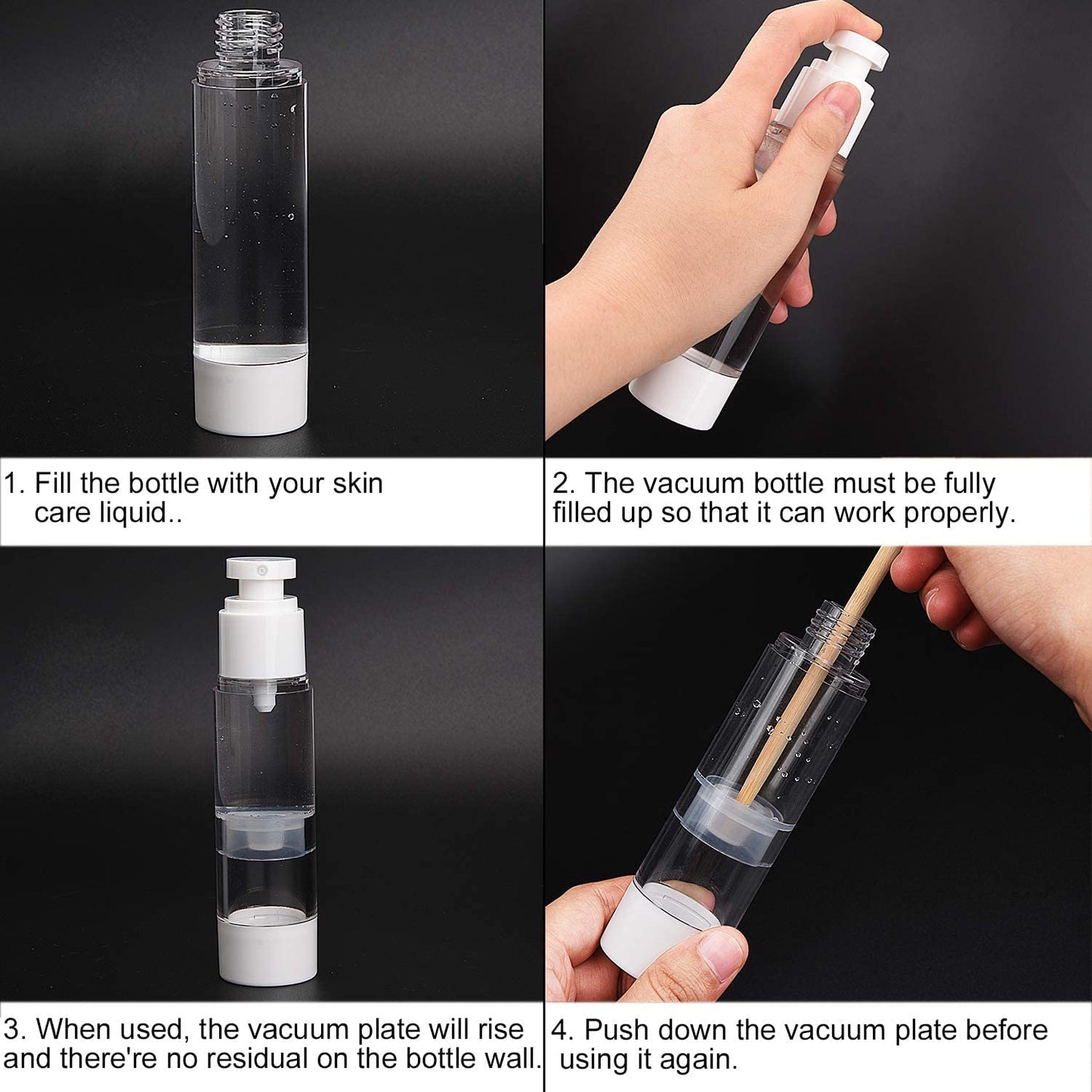 1. Fill the bottle with your skin care liquid..

2. The vacuum bottle must be fully filled up so that it can work properly.

3. When used, the vacuum plate will rise and there're no residual on the bottle wall.

4. Push down the vacuum plate before using it again.