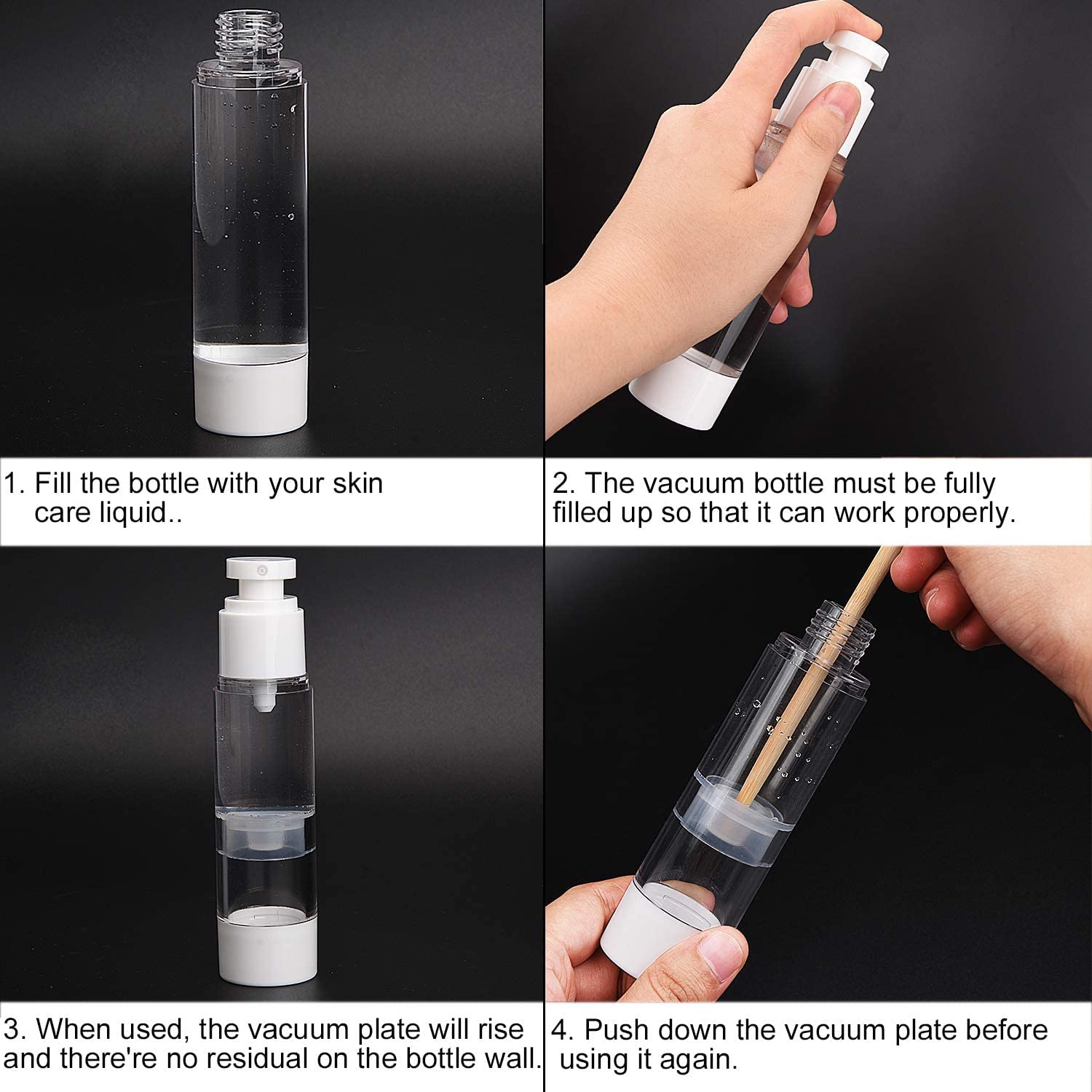 1. Fill the bottle with your skin care liquid..

2. The vacuum bottle must be fully filled up so that it can work properly.

3. When used, the vacuum plate will rise and there're no residual on the bottle wall.

4. Push down the vacuum plate before using it again.