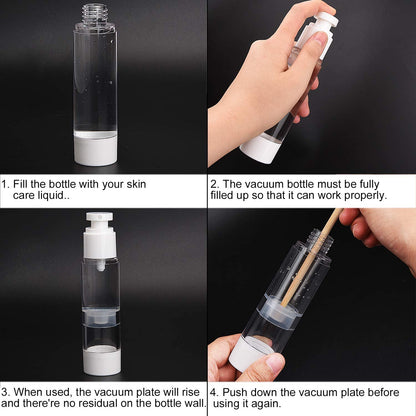 1. Fill the bottle with your skin care liquid..

2. The vacuum bottle must be fully filled up so that it can work properly.

3. When used, the vacuum plate will rise and there're no residual on the bottle wall.

4. Push down the vacuum plate before using it again.