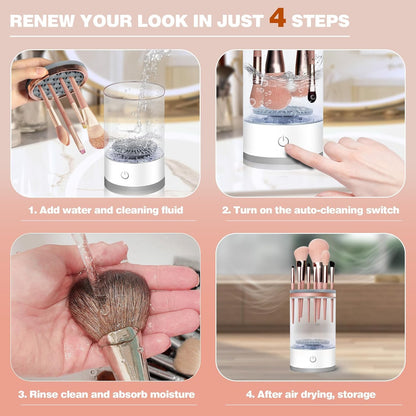 RENEW YOUR LOOK IN JUST 4 STEPS

1. Add water and cleaning fluid

2. Turn on the auto-cleaning switch

3. Rinse clean and absorb moisture

4. After air drying, storage